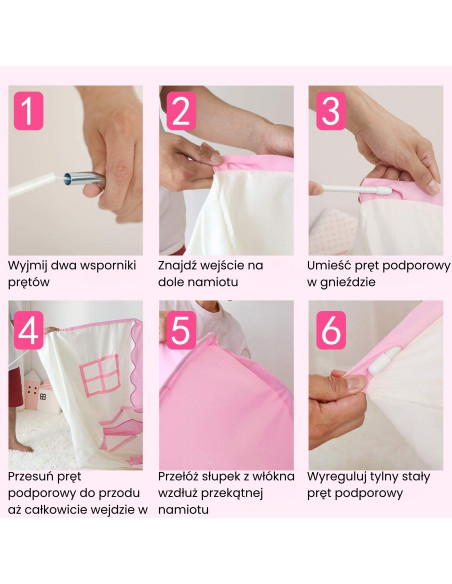 1

Wyjmij dwa wsporniki prętów

2

Znajdź wejście na dole namiotu

3

Umieść pręt podporowy w gnieździe

4

Przesuń pręt podporowy do przodu aż całkowicie wejdzie w

5

Przełóż słupek z włókna wzdłuż przekątnej namiotu

6

Wyreguluj tylny stały pręt podporowy