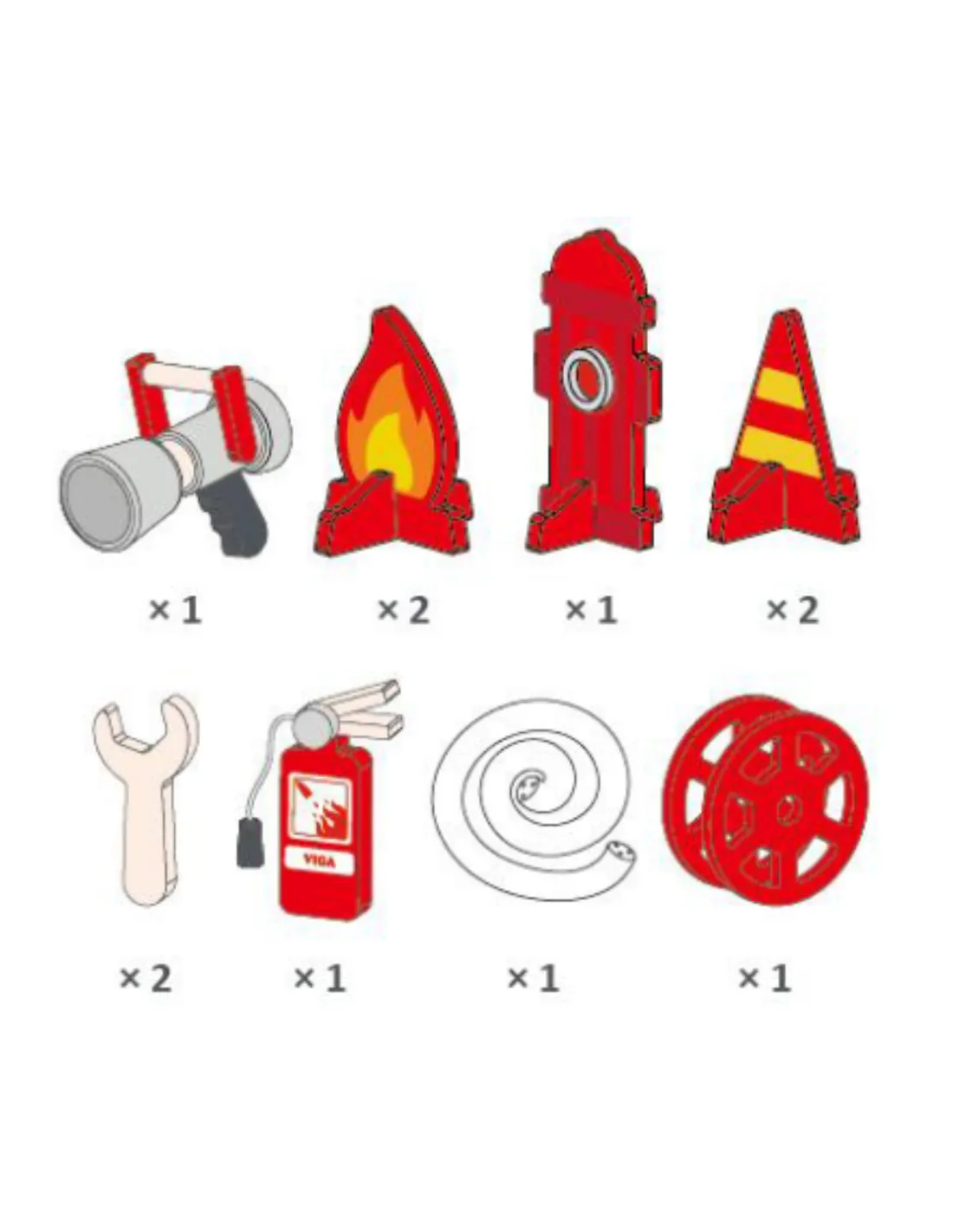 ×1 ×2 ×1 ×2

VIGA

×2 ×1 ×1 ×1