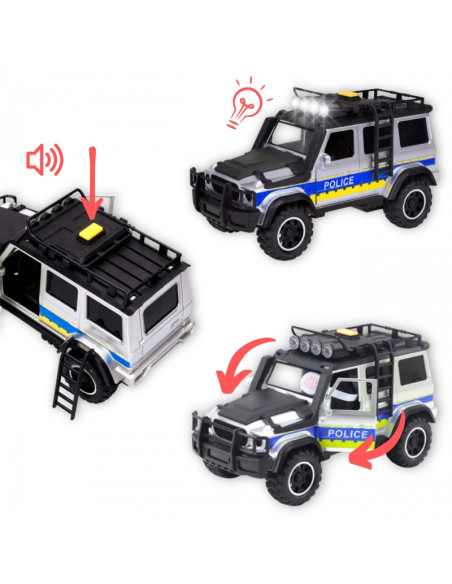 POLICE

POLICE