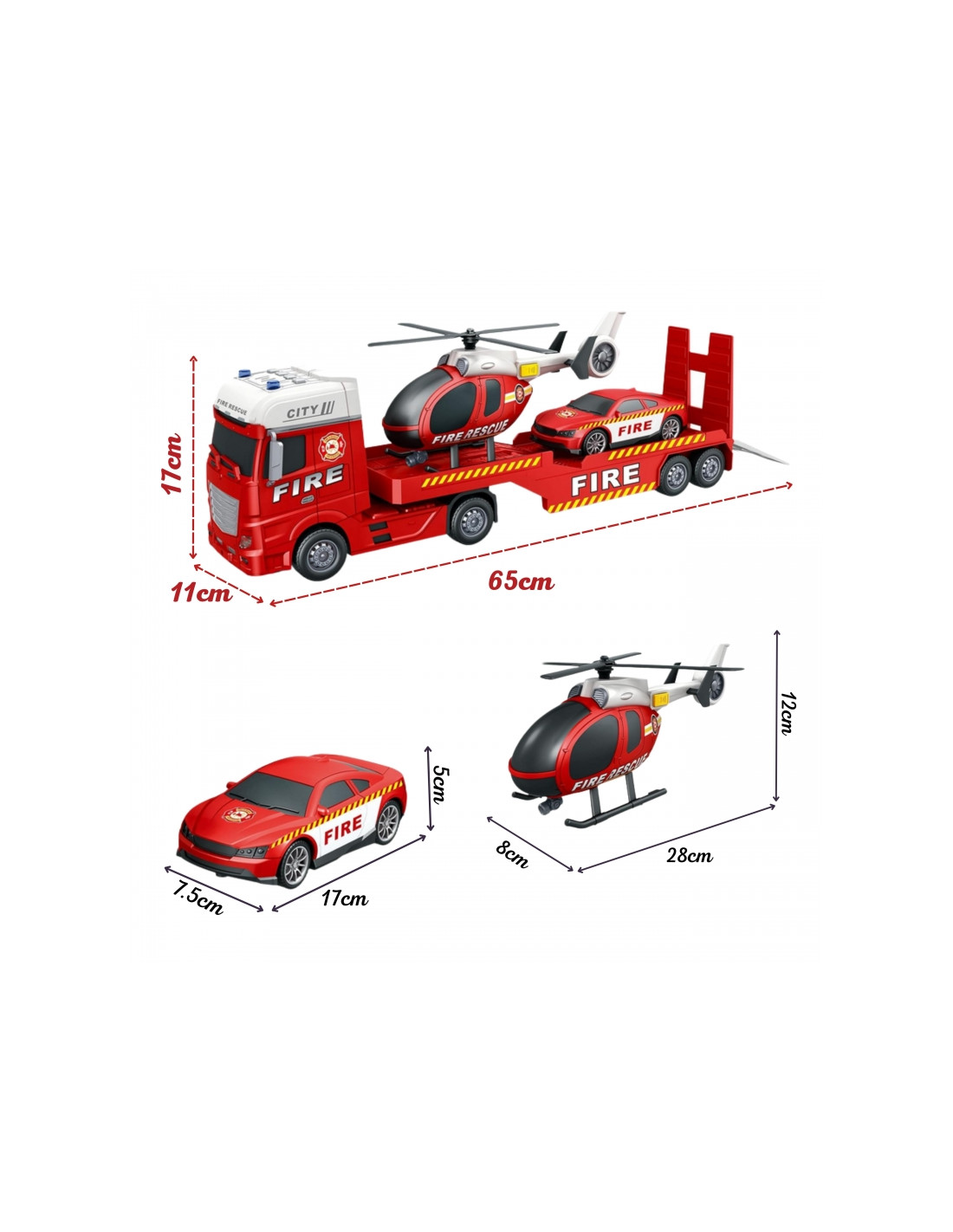 FIRE RESCUE
CITY
FIRE
FIRE RESCUE
FIRE
FIRE
17cm
11cm
65cm
FIRE
5cm
7.5cm
17cm
FIRE RESCUE
12cm
8cm
28cm