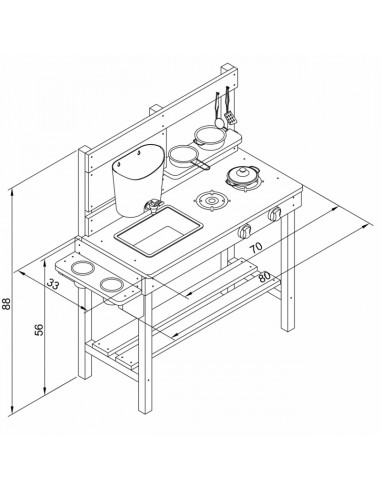 88
56
33
70
80