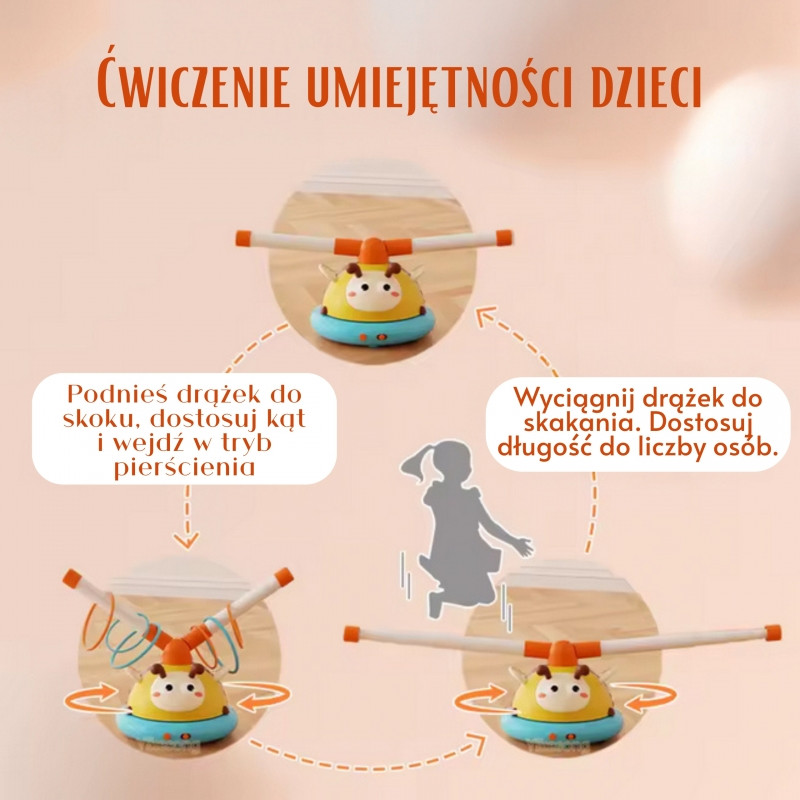 Ćwiczenie umiejętności dzieci

Podnieś drążek do skoku, dostosuj kąt i wejdź w tryb pierścienia

Wyciągnij drążek do skakania. Dostosuj długość do liczby osób.