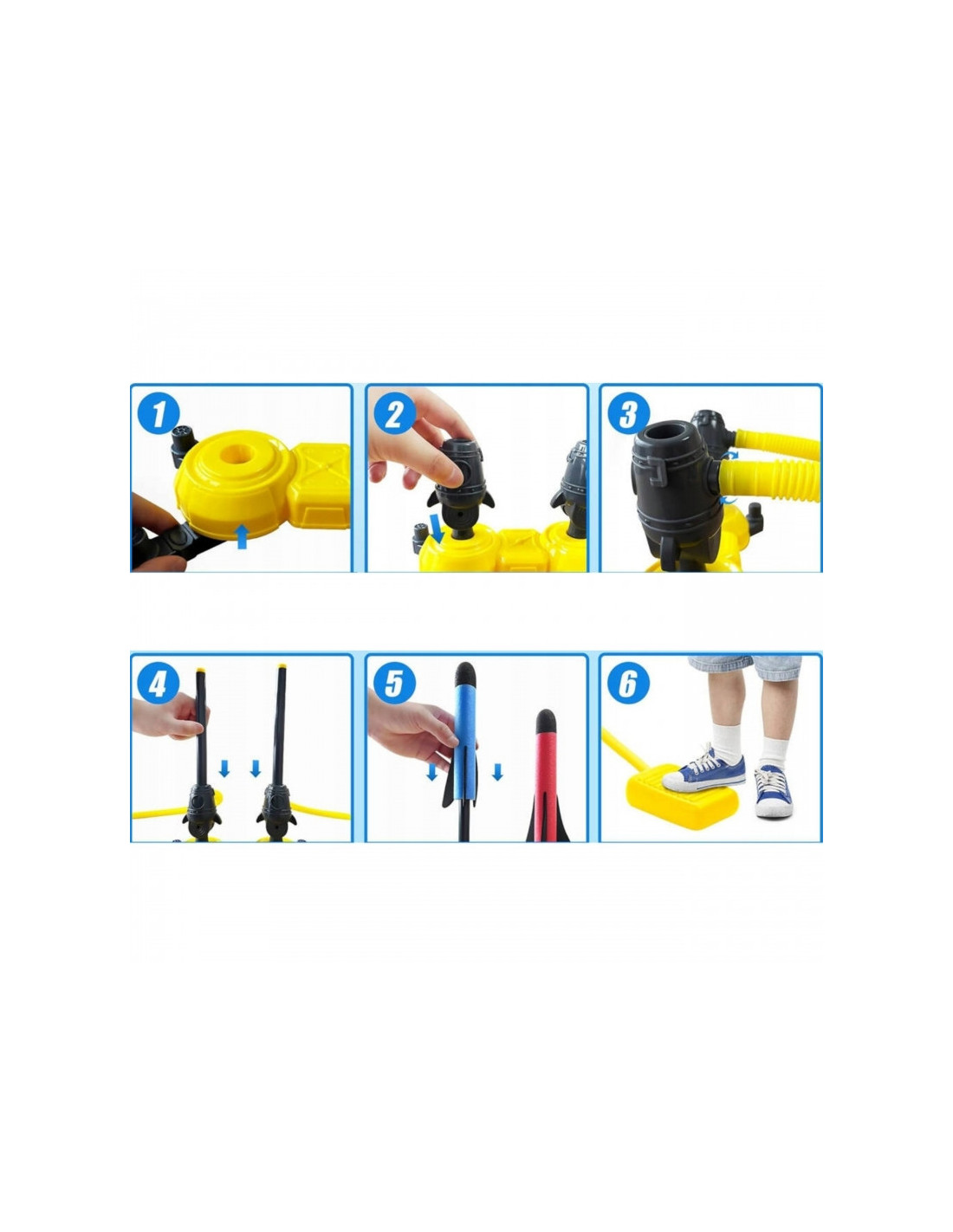 1

2

3

4

5

6