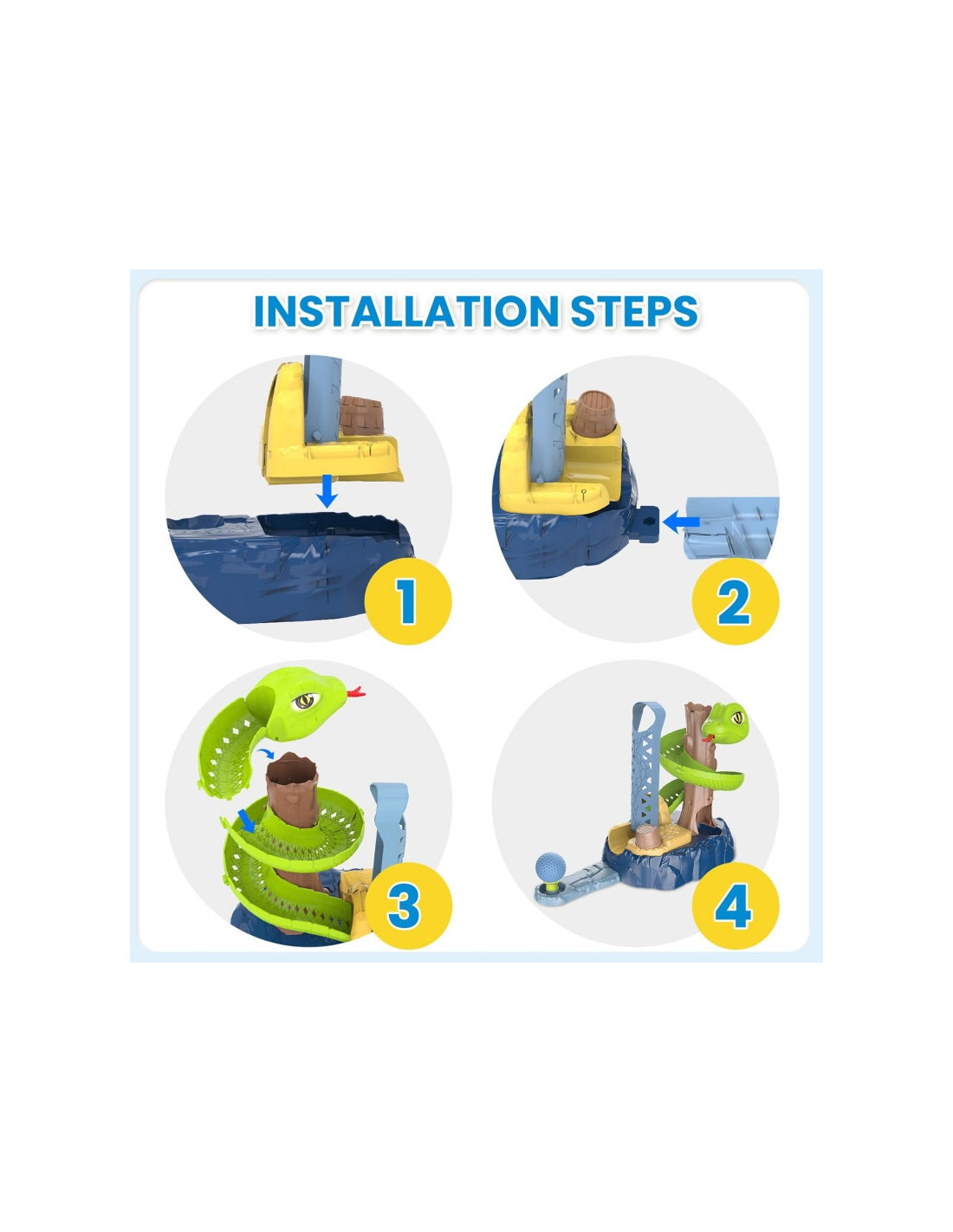 INSTALLATION STEPS

1

2

3

4