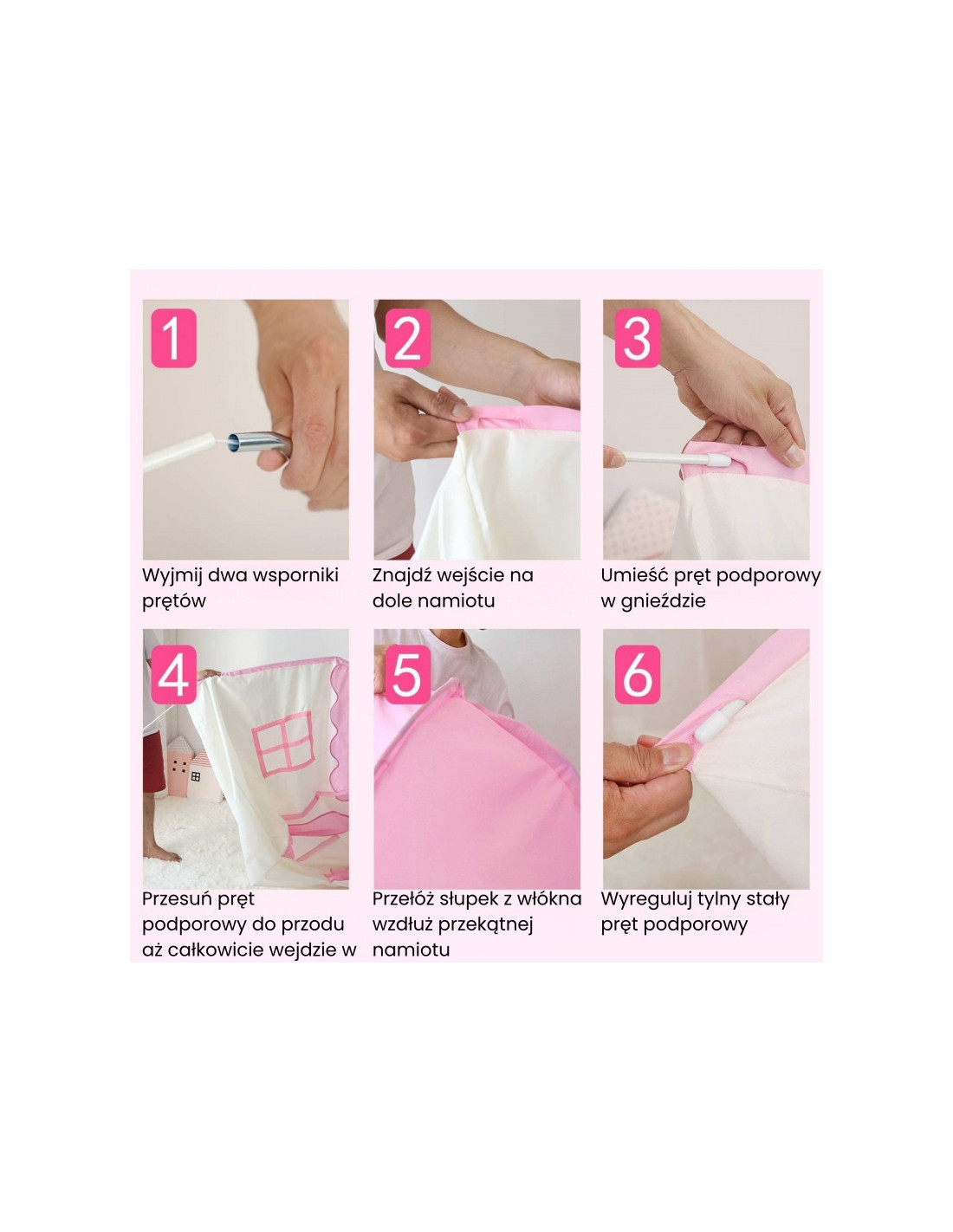 1

Wyjmij dwa wsporniki prętów

2

Znajdź wejście na dole namiotu

3

Umieść pręt podporowy w gnieździe

4

Przesuń pręt podporowy do przodu aż całkowicie wejdzie w

5

Przełóż słupek z włókna wzdłuż przekątnej namiotu

6

Wyreguluj tylny stały pręt podporowy