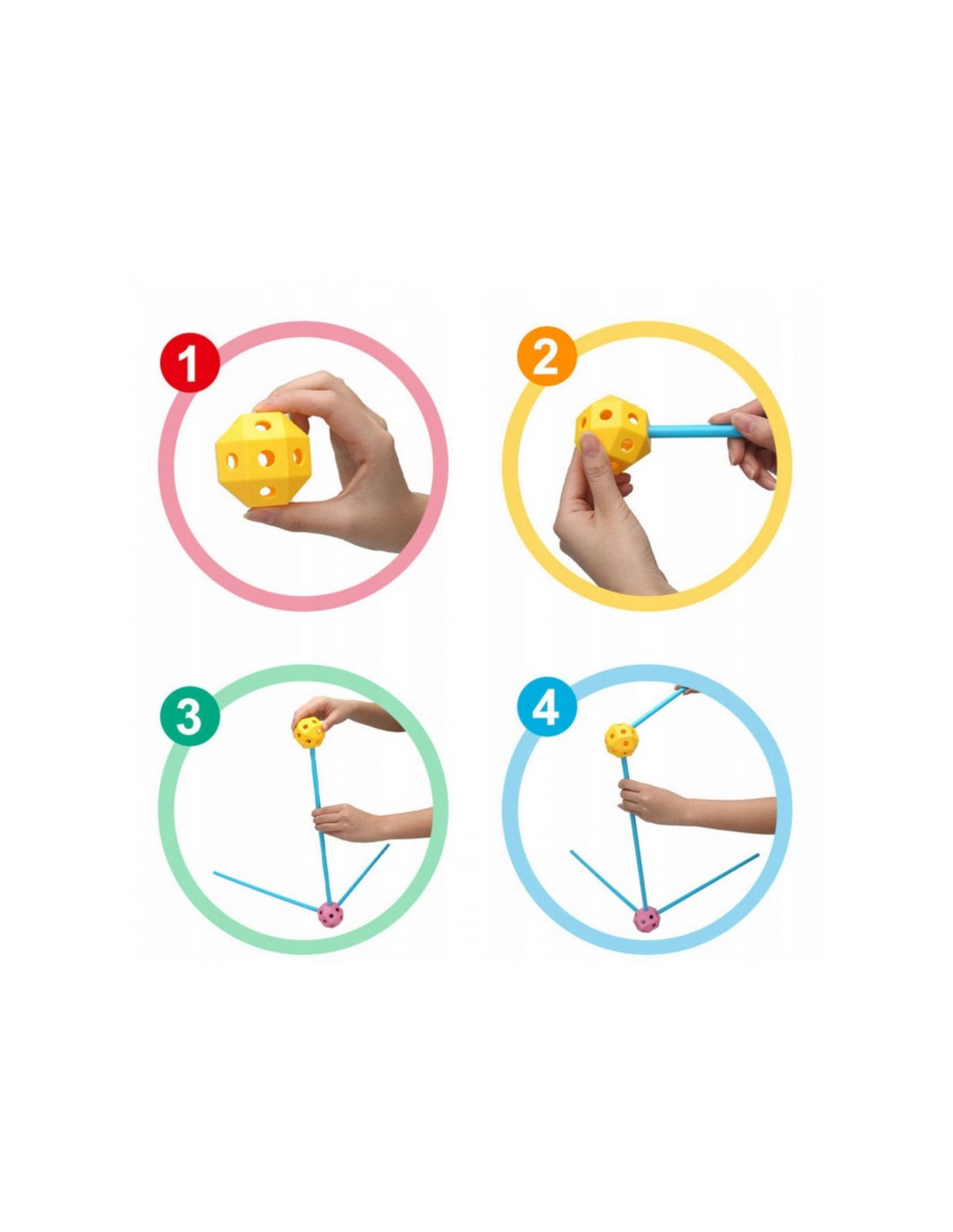 1

2

3

4