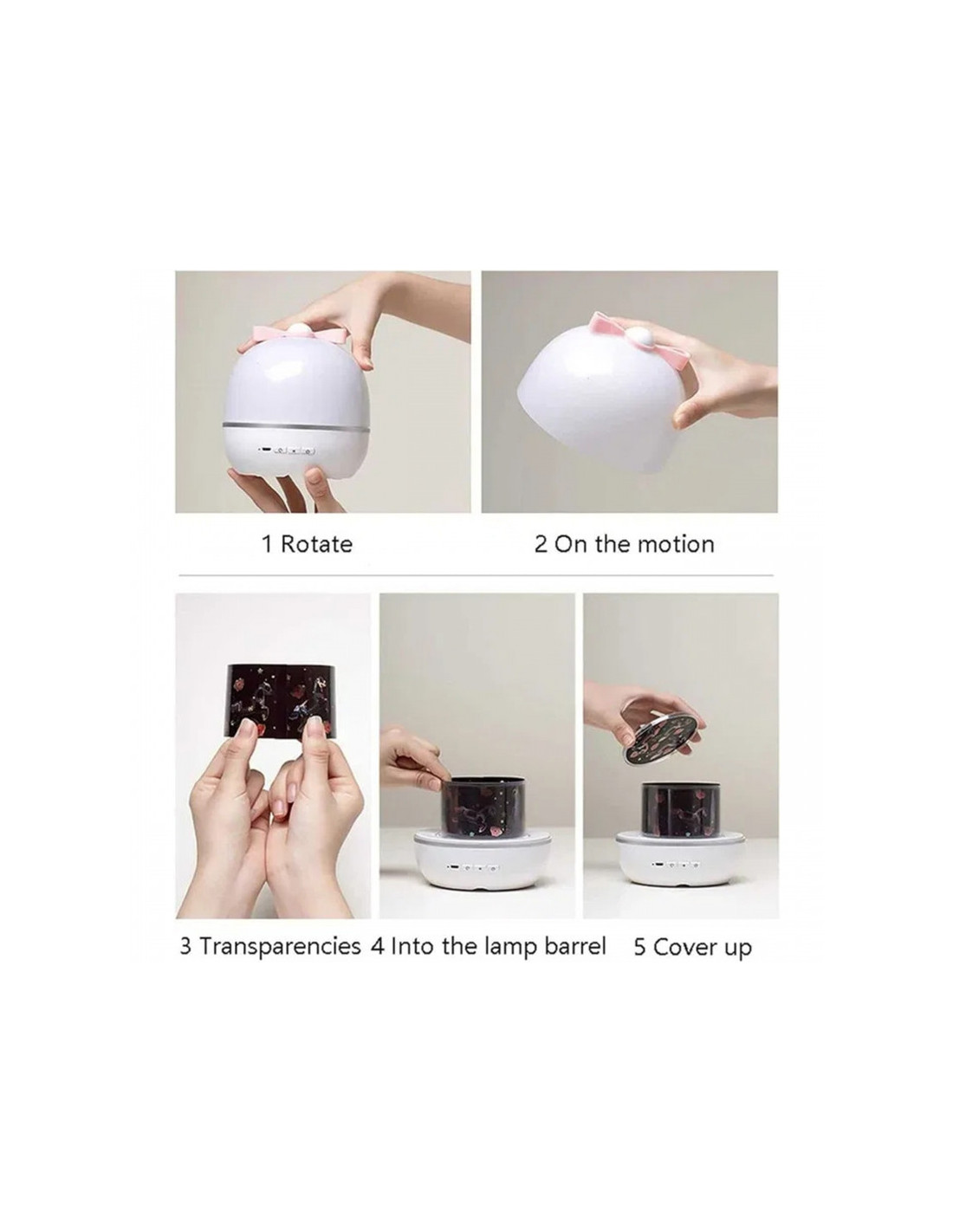 1 Rotate

2 On the motion

3 Transparencies

4 Into the lamp barrel

5 Cover up