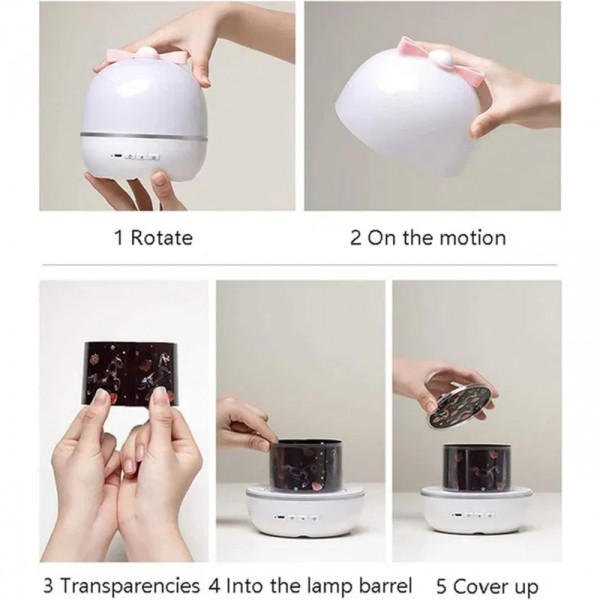 1 Rotate

2 On the motion

3 Transparencies

4 Into the lamp barrel

5 Cover up